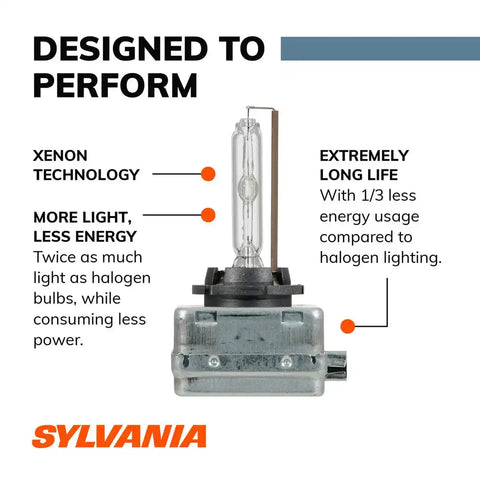 DESIGNED TO PERFORM

XENON TECHNOLOGY

MORE LIGHT, LESS ENERGY
Twice as much light as halogen bulbs, while consuming less power.

EXTREMELY LONG LIFE
With 1/3 less energy usage compared to halogen lighting.

SYLVANIA